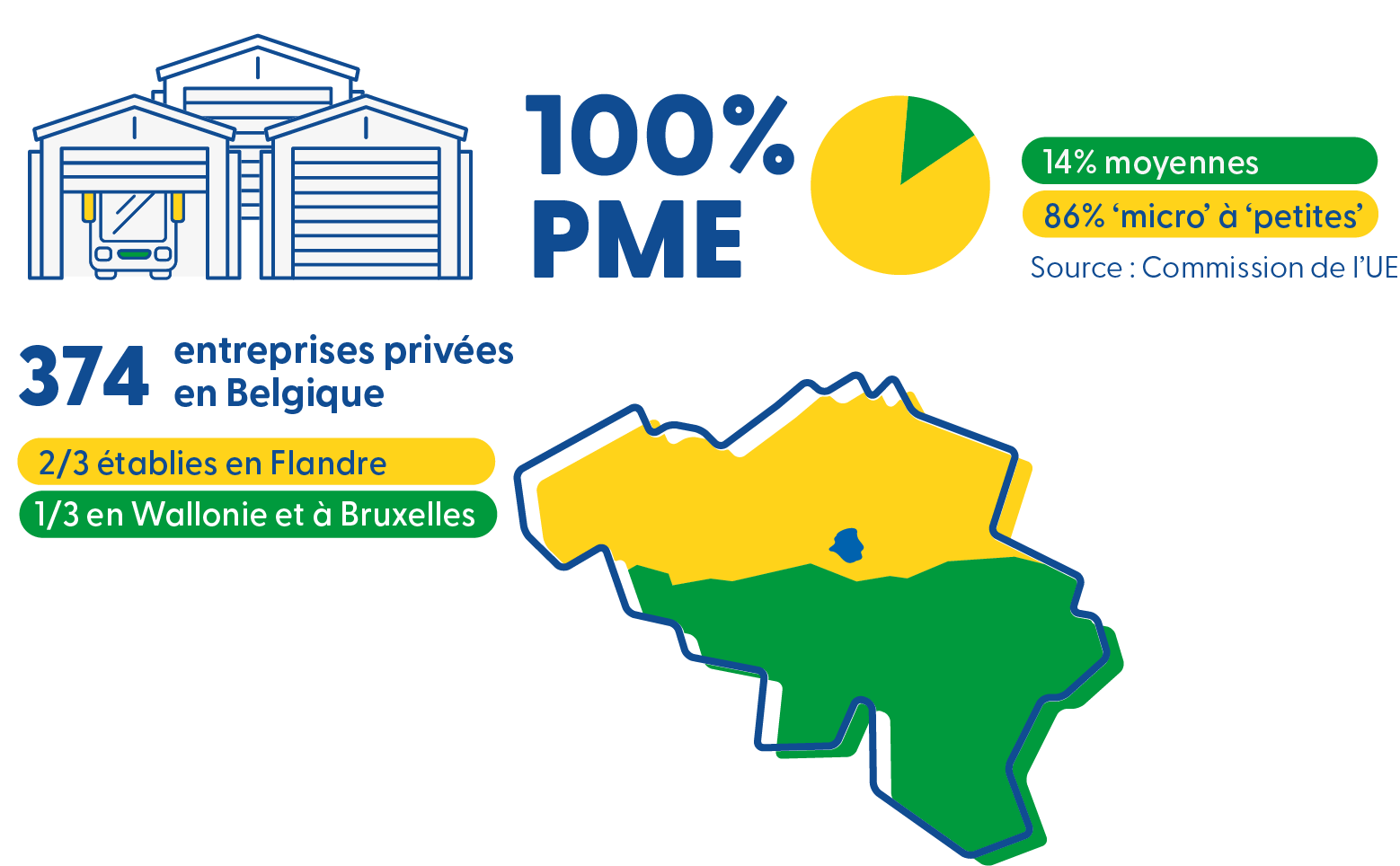 100%
PME

14% moyennes
86% ‘micro’ à ‘petites’
Source : Commission de l’UE

374 entreprises privées en Belgique

2/3 établies en Flandre
1/3 en Wallonie et à Bruxelles